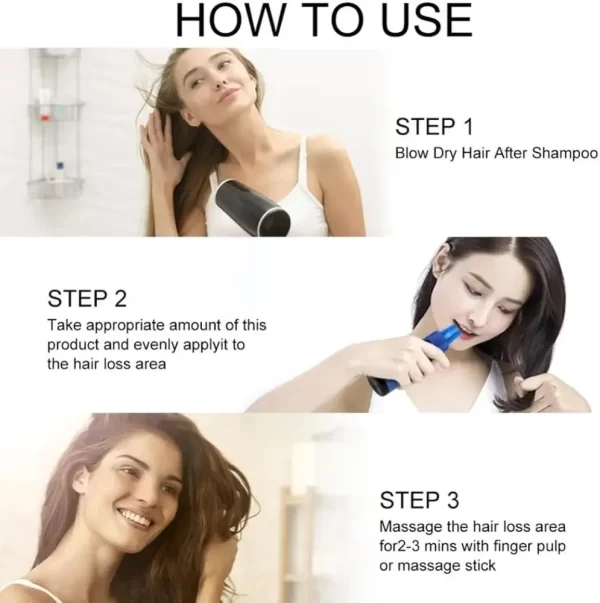 HOW TO USE

STEP 1
Blow Dry Hair After Shampoo

STEP 2
Take appropriate amount of this product and evenly applyit to the hair loss area

STEP 3
Massage the hair loss area for2-3 mins with finger pulp or massage stick